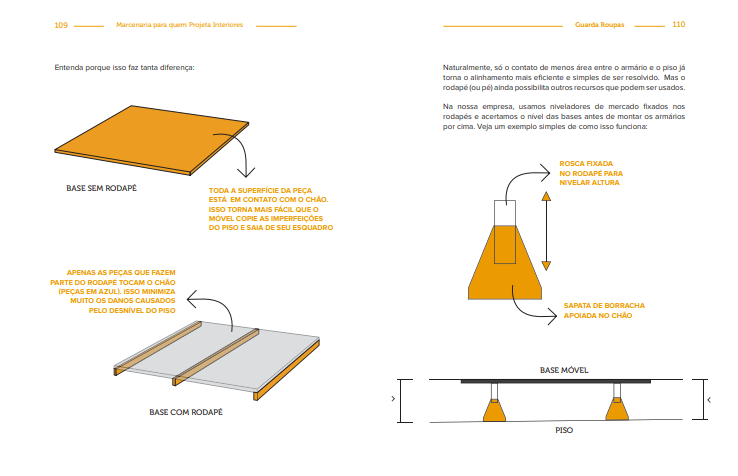 109 Marcenaria para quem Projeta Interiores

Entenda porque isso faz tanta diferença:

BASE SEM RODAPÉ

TODA A SUPERFÍCIE DA PEÇA ESTÁ EM CONTATO COM O CHÃO. ISSO TORNA MAIS FÁCIL QUE O MÓVEL COPIE AS IMPERFEIÇÕES DO PISO E SAIA DE SEU ESQUADRO

APENAS AS PEÇAS QUE FAZEM PARTE DO RODAPÉ TOCAM O CHÃO (PEÇAS EM AZUL). ISSO MINIMIZA MUITO OS DANOS CAUSADOS PELO DESNÍVEL DO PISO

BASE COM RODAPÉ

Guarda Roupas 110

Naturalmente, só o contato de menos área entre o armário e o piso já torna o alinhamento mais eficiente e simples de ser resolvido. Mas o rodapé (ou pé) ainda possibilita outros recursos que podem ser usados.

Na nossa empresa, usamos niveladores de mercado fixados nos rodapés e acertamos o nível das bases antes de montar os armários por cima. Veja um exemplo simples de como isso funciona:

ROSCA FIXADA NO RODAPÉ PARA NIVELAR ALTURA

SAPATA DE BORRACHA APOIADA NO CHÃO

BASE MÓVEL

>

<

PISO